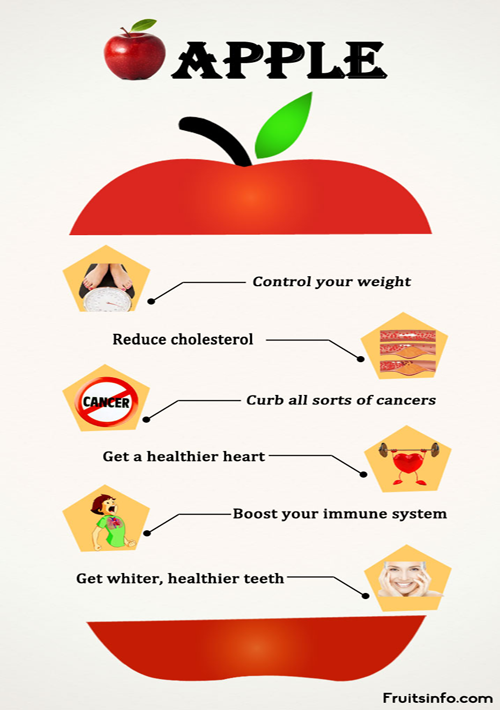 APPLE

Control your weight

Reduce cholesterol

CANCER

Curb all sorts of cancers

Get a healthier heart

Boost your immune system

Get whiter, healthier teeth

Fruitsinfo.com