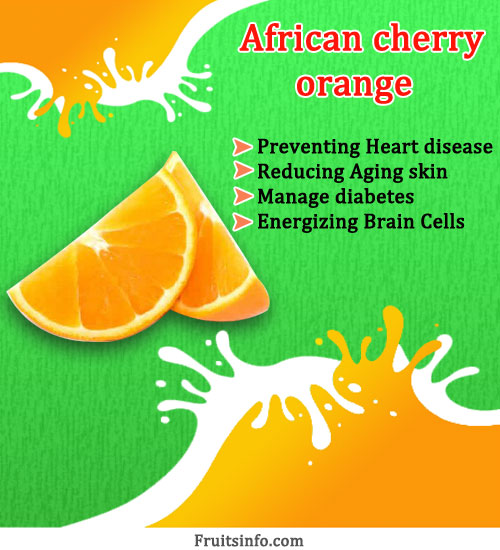 African cherry orange

Preventing Heart disease
Reducing Aging skin
Manage diabetes
Energizing Brain Cells

Fruitsinfo.com