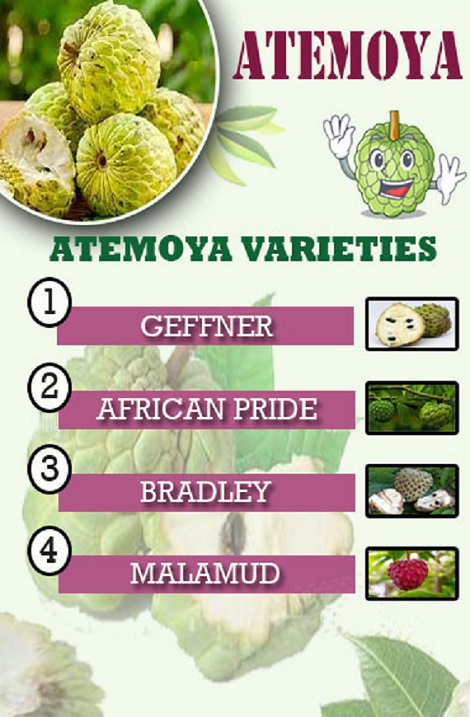 ATEMOYA

ATEMOYA VARIETIES

1 GEFFNER

2 AFRICAN PRIDE

3 BRADLEY

4 MALAMUD