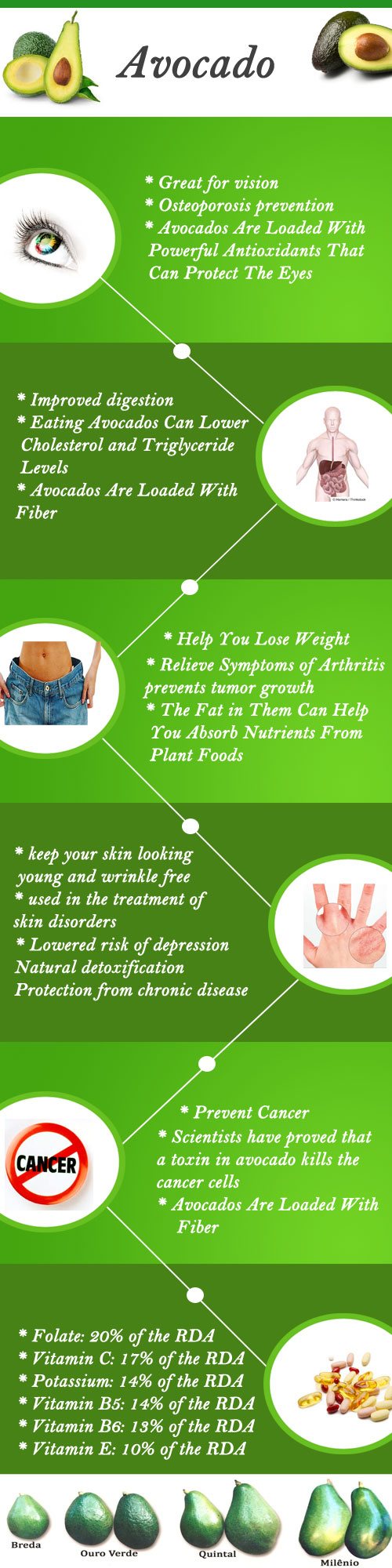 Avocado

* Great for vision
* Osteoporosis prevention
* Avocados Are Loaded With Powerful Antioxidants That Can Protect The Eyes

* Improved digestion
* Eating Avocados Can Lower Cholesterol and Triglyceride Levels
* Avocados Are Loaded With Fiber

© Hemera / Thinkstock

* Help You Lose Weight
* Relieve Symptoms of Arthritis prevents tumor growth
* The Fat in Them Can Help You Absorb Nutrients From Plant Foods

* keep your skin looking young and wrinkle free
* used in the treatment of skin disorders
* Lowered risk of depression Natural detoxification Protection from chronic disease

CANCER

* Prevent Cancer
* Scientists have proved that a toxin in avocado kills the cancer cells
* Avocados Are Loaded With Fiber

* Folate: 20% of the RDA
* Vitamin C: 17% of the RDA
* Potassium: 14% of the RDA
* Vitamin B5: 14% of the RDA
* Vitamin B6: 13% of the RDA
* Vitamin E: 10% of the RDA

Breda
Ouro Verde
Quintal
Milênio