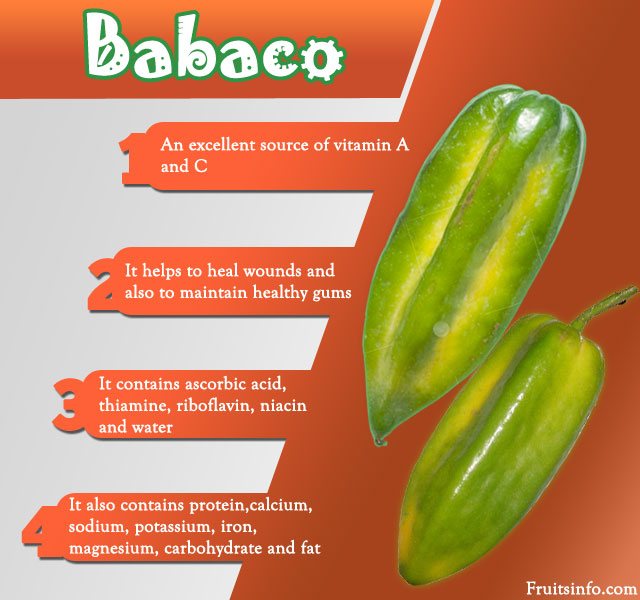 Babaco

1 An excellent source of vitamin A and C

2 It helps to heal wounds and also to maintain healthy gums

3 It contains ascorbic acid, thiamine, riboflavin, niacin and water

4 It also contains protein,calcium, sodium, potassium, iron, magnesium, carbohydrate and fat

Fruitsinfo.com