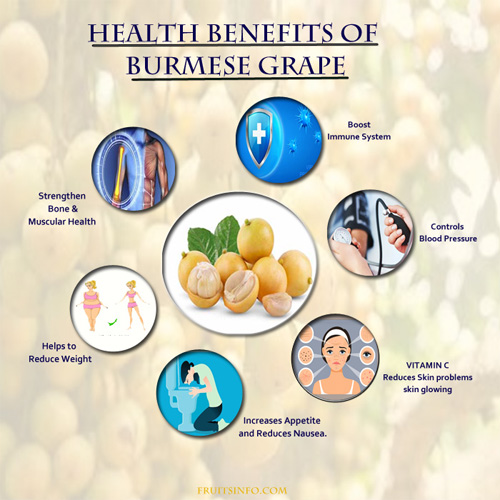 HEALTH BENEFITS OF BURMESE GRAPE

Boost Immune System

Strengthen Bone & Muscular Health

Controls Blood Pressure

Helps to Reduce Weight

VITAMIN C Reduces Skin problems skin glowing

Increases Appetite and Reduces Nausea.

FRUITSINFO.COM