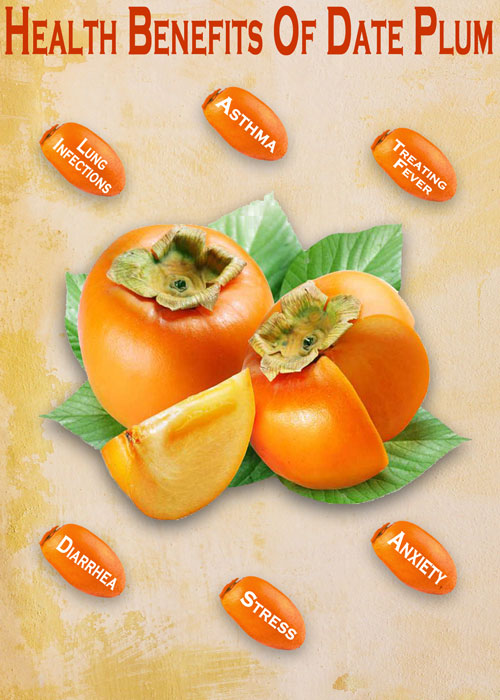 HEALTH BENEFITS OF DATE PLUM

LUNG INFECTIONS

ASTHMA

TREATING FEVER

DIARRHEA

STRESS

ANXIETY