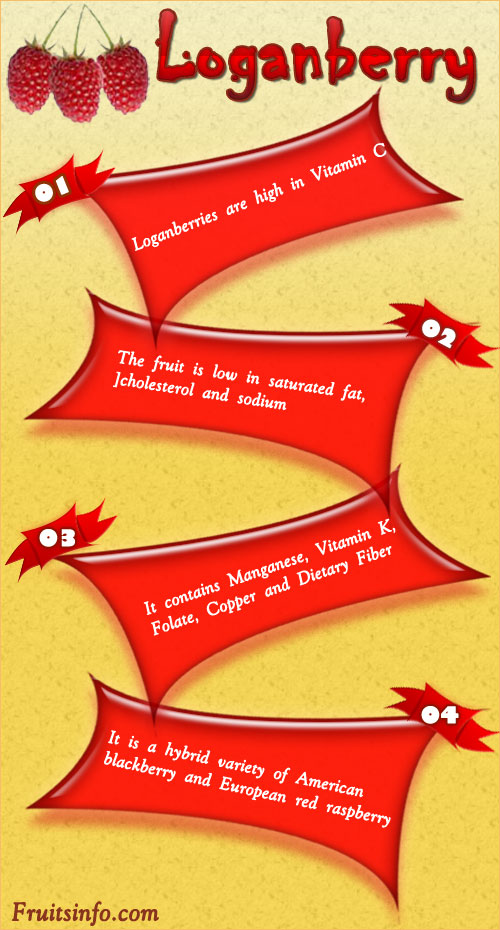 Loganberry

01

Loganberries are high in Vitamin C

02

The fruit is low in saturated fat, ]cholesterol and sodium

03

It contains Manganese, Vitamin K, Folate, Copper and Dietary Fiber

04

It is a hybrid variety of American blackberry and European red raspberry

Fruitsinfo.com