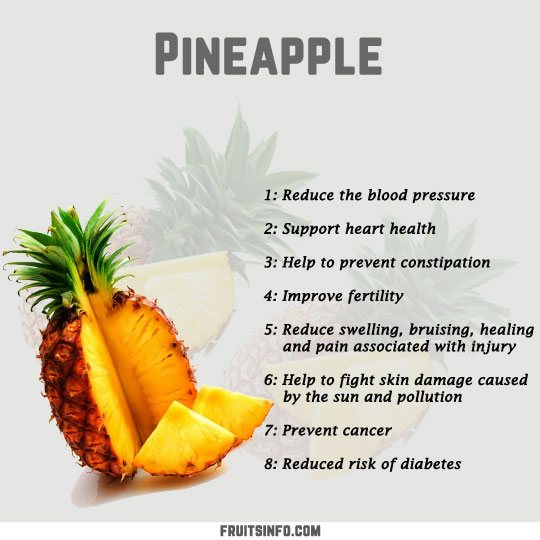 PINEAPPLE

1: Reduce the blood pressure

2: Support heart health

3: Help to prevent constipation

4: Improve fertility

5: Reduce swelling, bruising, healing and pain associated with injury

6: Help to fight skin damage caused by the sun and pollution

7: Prevent cancer

8: Reduced risk of diabetes

FRUITSINFO.COM